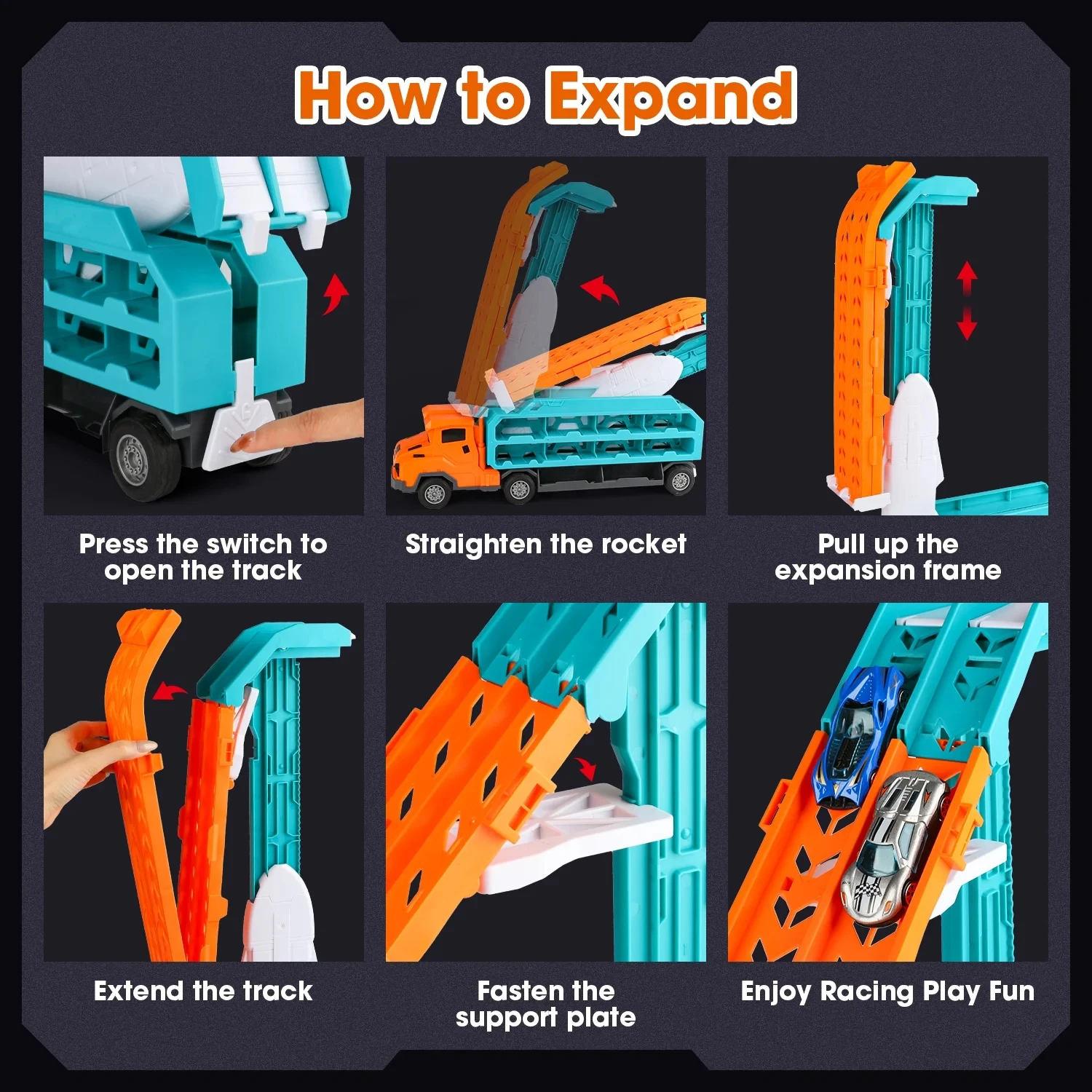 How to Expand

Press the switch to open the track

Straighten the rocket

Pull up the expansion frame

Extend the track

Fasten the support plate

Enjoy Racing Play Fun